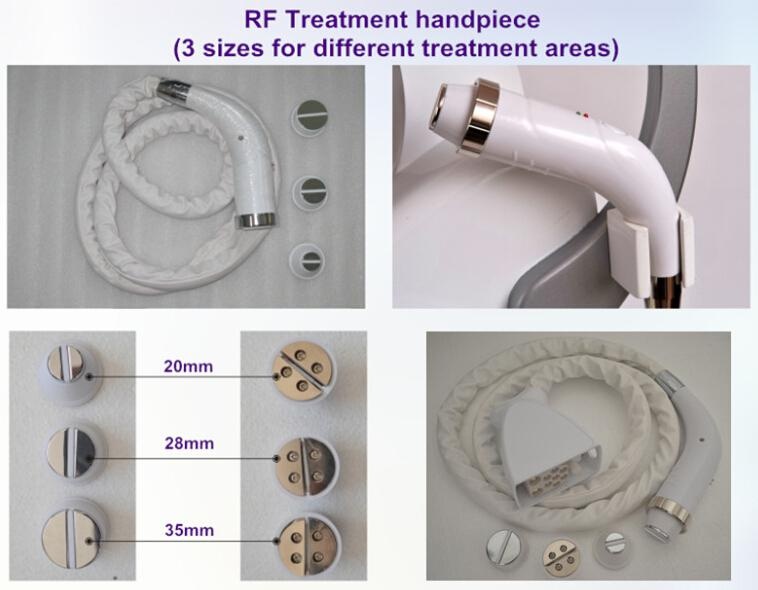 RF Treatment handpiece
(3 sizes for different treatment areas)

20mm

28mm

35mm